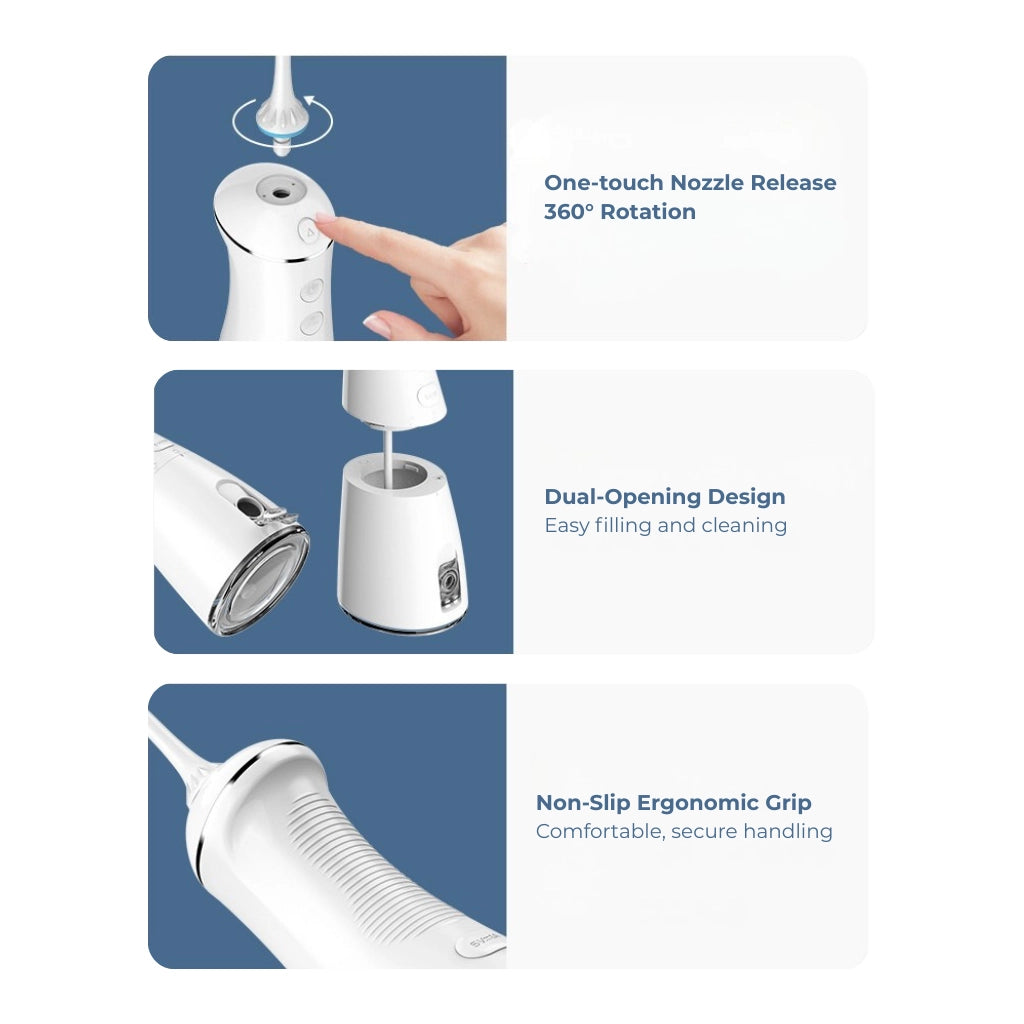 One-touch Nozzle Release
360° Rotation

Dual-Opening Design
Easy filling and cleaning

Non-Slip Ergonomic Grip
Comfortable, secure handling