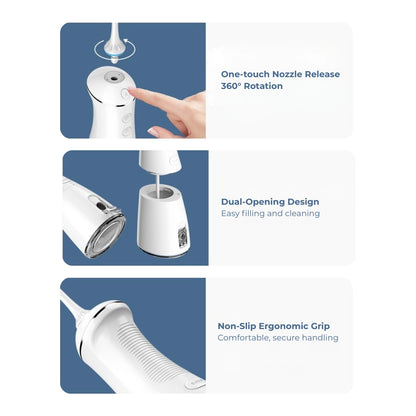 One-touch Nozzle Release
360° Rotation

Dual-Opening Design
Easy filling and cleaning

Non-Slip Ergonomic Grip
Comfortable, secure handling