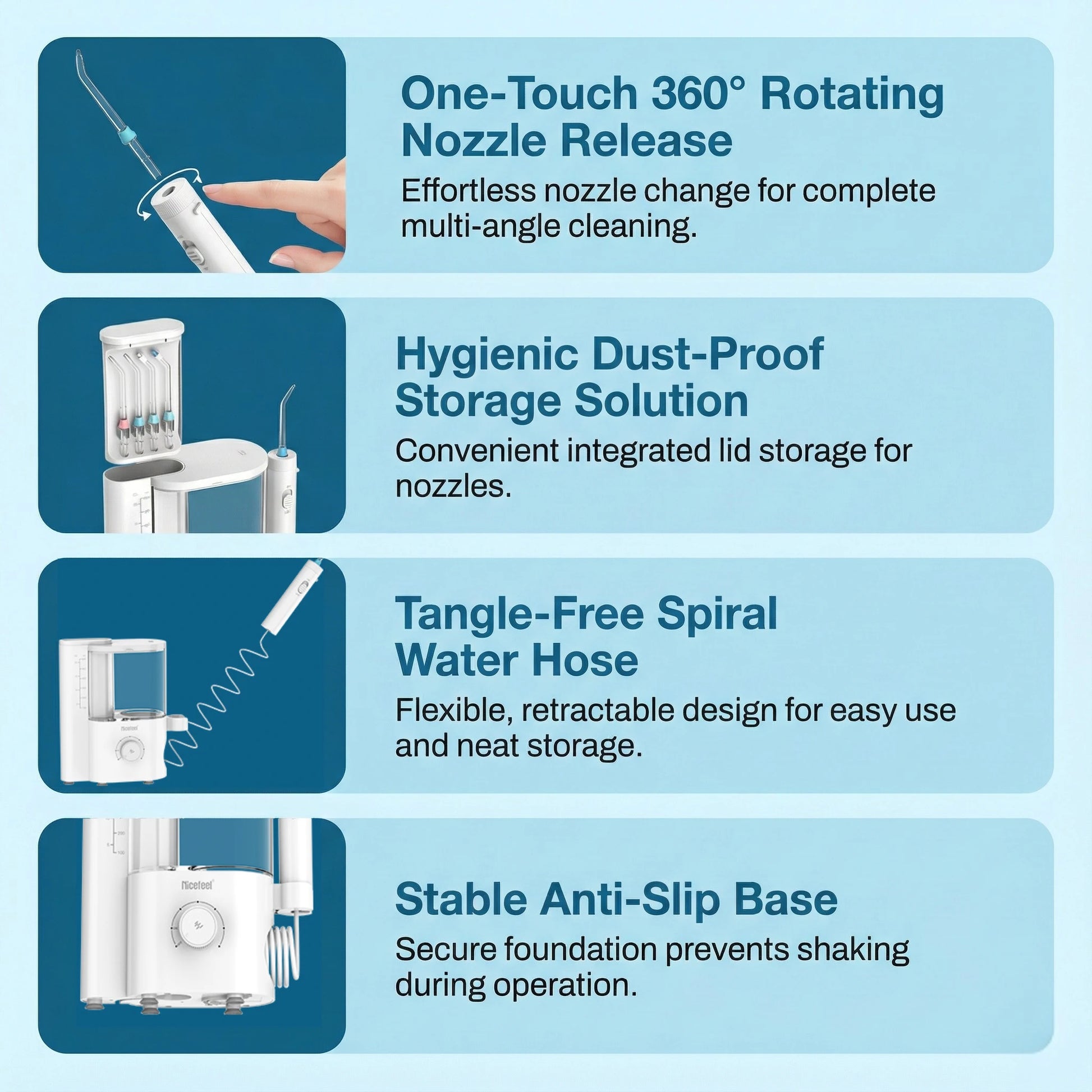 One-Touch 360° Rotating Nozzle Release

Effortless nozzle change for complete multi-angle cleaning.

Hygienic Dust-Proof Storage Solution

Convenient integrated lid storage for nozzles.

Nicefeel

Tangle-Free Spiral Water Hose

Flexible, retractable design for easy use and neat storage.

Nicefeel

Stable Anti-Slip Base

Secure foundation prevents shaking during operation.