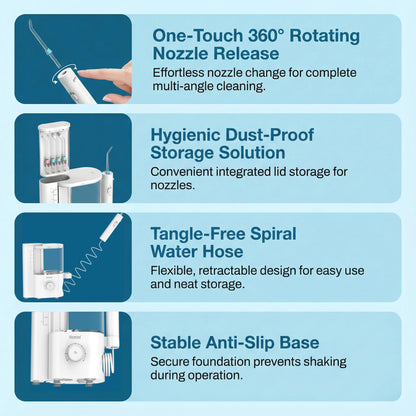 One-Touch 360° Rotating Nozzle Release
Effortless nozzle change for complete multi-angle cleaning.

Hygienic Dust-Proof Storage Solution
Convenient integrated lid storage for nozzles.

Tangle-Free Spiral Water Hose
Flexible, retractable design for easy use and neat storage.

Stable Anti-Slip Base
Secure foundation prevents shaking during operation.