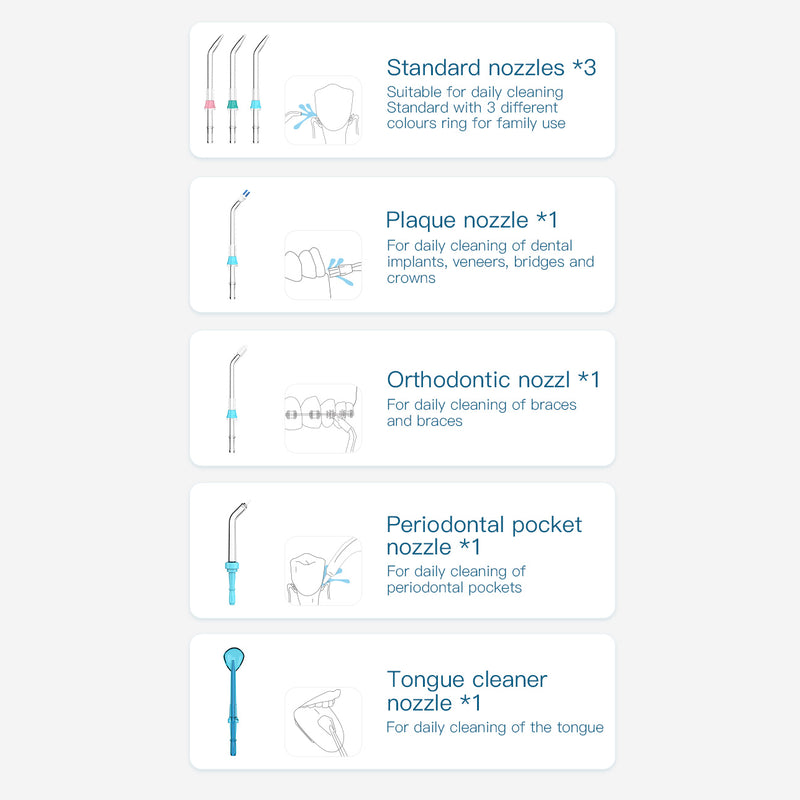 Standard nozzles *3
Suitable for daily cleaning Standard with 3 different colours ring for family use

Plaque nozzle *1
For daily cleaning of dental implants, veneers, bridges and crowns

Orthodontic nozzl *1
For daily cleaning of braces and braces

Periodontal pocket nozzle *1
For daily cleaning of periodontal pockets

Tongue cleaner nozzle *1
For daily cleaning of the tongue