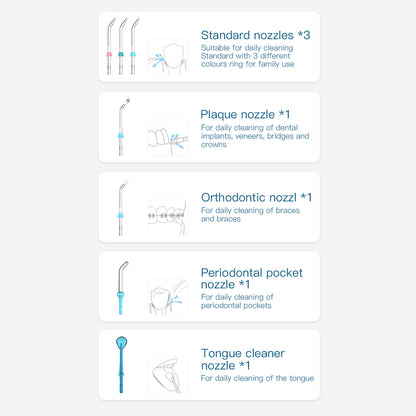 Standard nozzles *3
Suitable for daily cleaning Standard with 3 different colours ring for family use

Plaque nozzle *1
For daily cleaning of dental implants, veneers, bridges and crowns

Orthodontic nozzl *1
For daily cleaning of braces and braces

Periodontal pocket nozzle *1
For daily cleaning of periodontal pockets

Tongue cleaner nozzle *1
For daily cleaning of the tongue