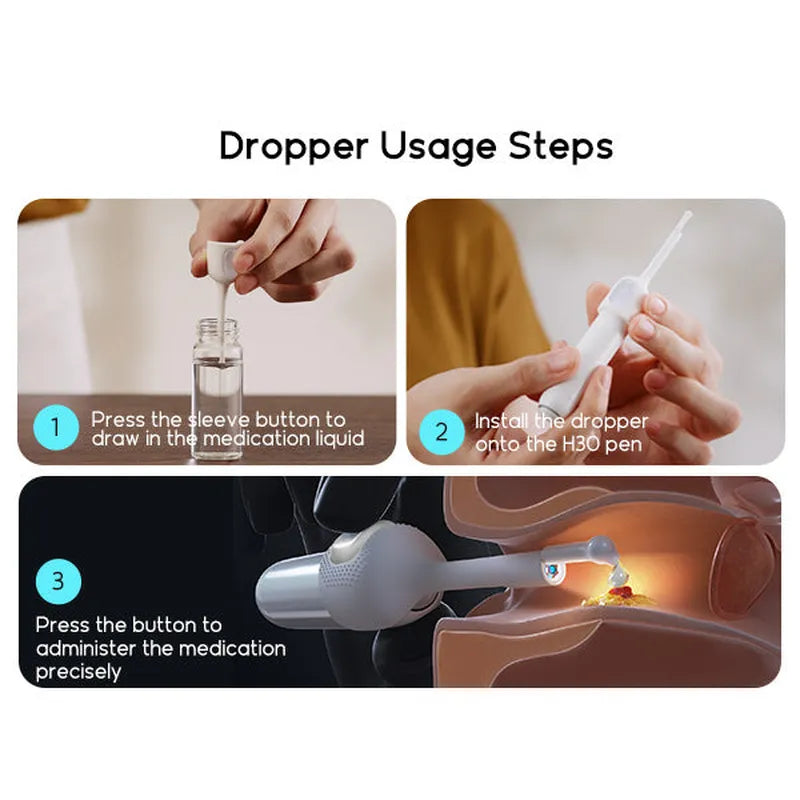 Dropper Usage Steps

1 Press the sleeve button to draw in the medication liquid

2 Install the dropper onto the H30 pen

3 Press the button to administer the medication precisely