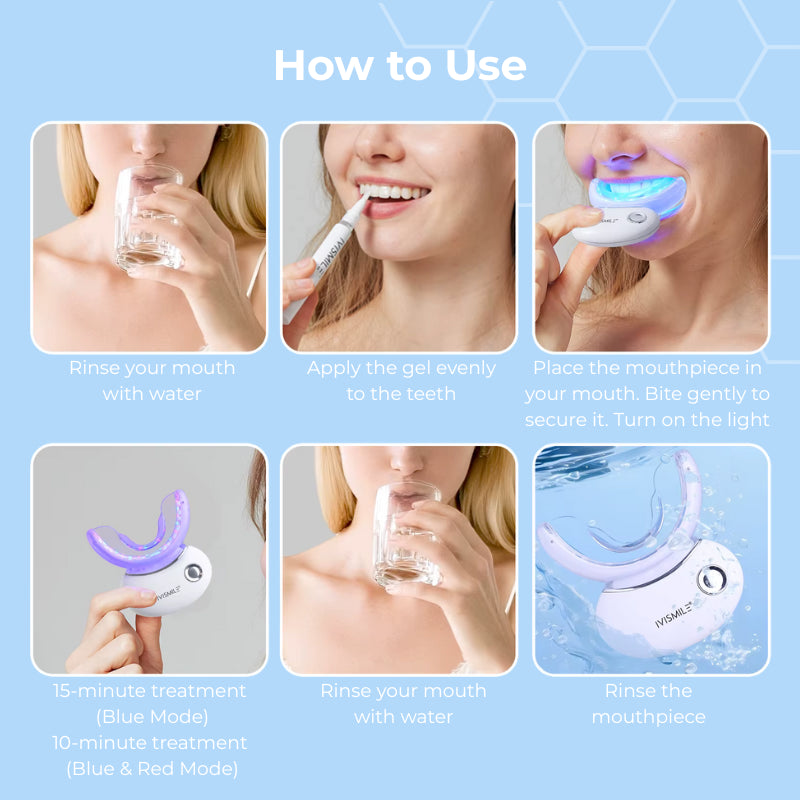 How to Use

IVISMILE

Rinse your mouth with water

Apply the gel evenly to the teeth

Place the mouthpiece in your mouth. Bite gently to secure it. Turn on the light

IVISMILE

15-minute treatment (Blue Mode)
10-minute treatment (Blue & Red Mode)

Rinse your mouth with water

IVISMILE

Rinse the mouthpiece